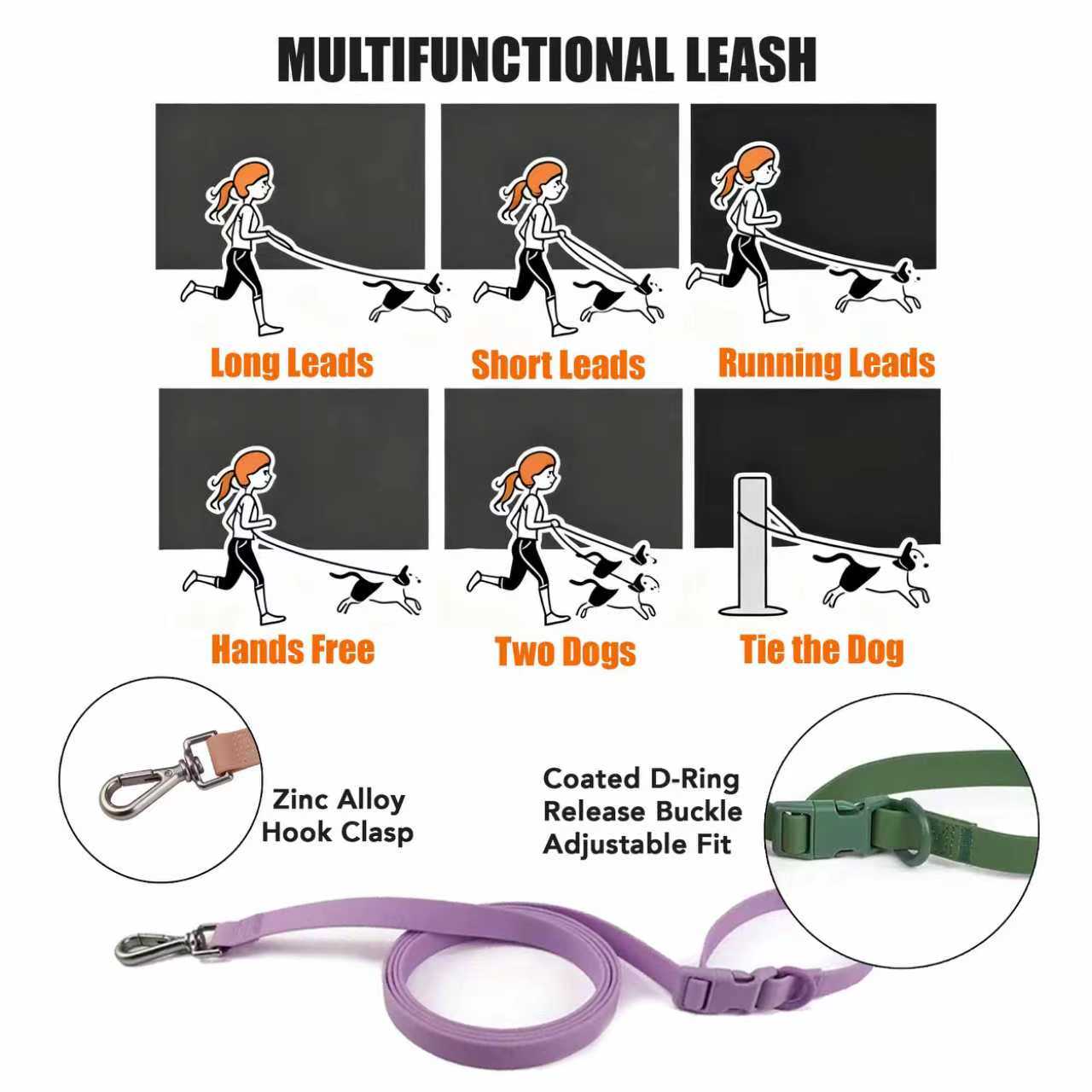 MULTIFUNCTIONAL LEASH

Long Leads

Short Leads

Running Leads

Hands Free

Two Dogs

Tie the Dog

Zinc Alloy
Hook Clasp

Coated D-Ring
Release Buckle
Adjustable Fit